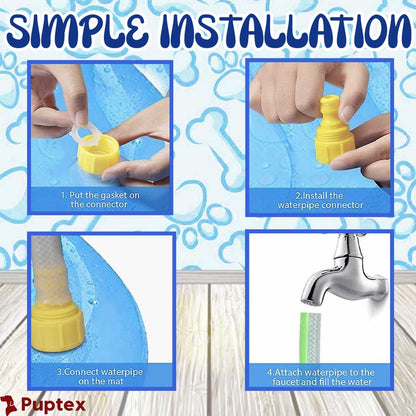 SIMPLE INSTALLATION

1. Put the gasket on the connector

2.Install the waterpipe connector

3.Connect waterpipe on the mat

4.Attach waterpipe to the faucet and fill the water

Puptex